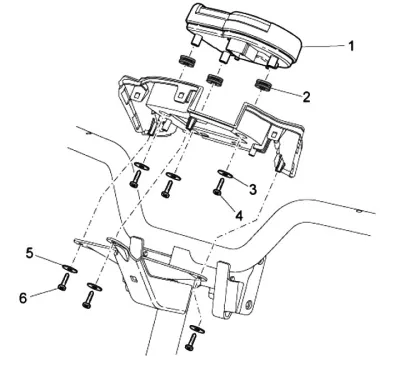 1
2
3
4
5
6