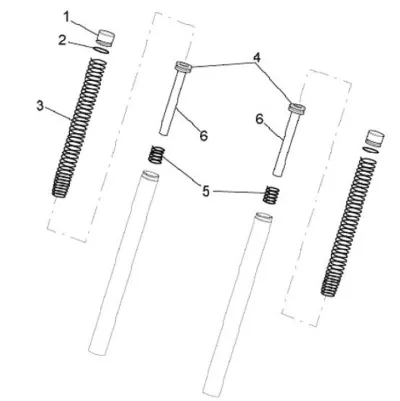 1
2
3
4
6
6
5