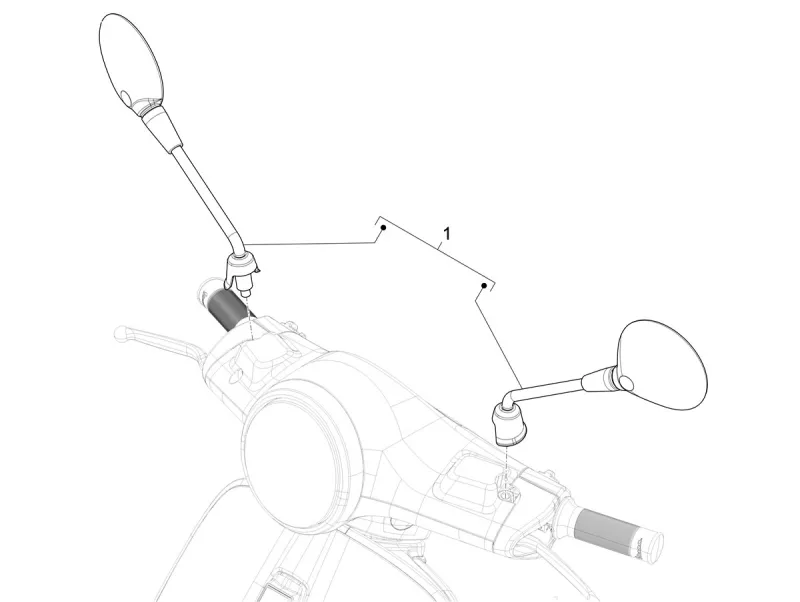 1