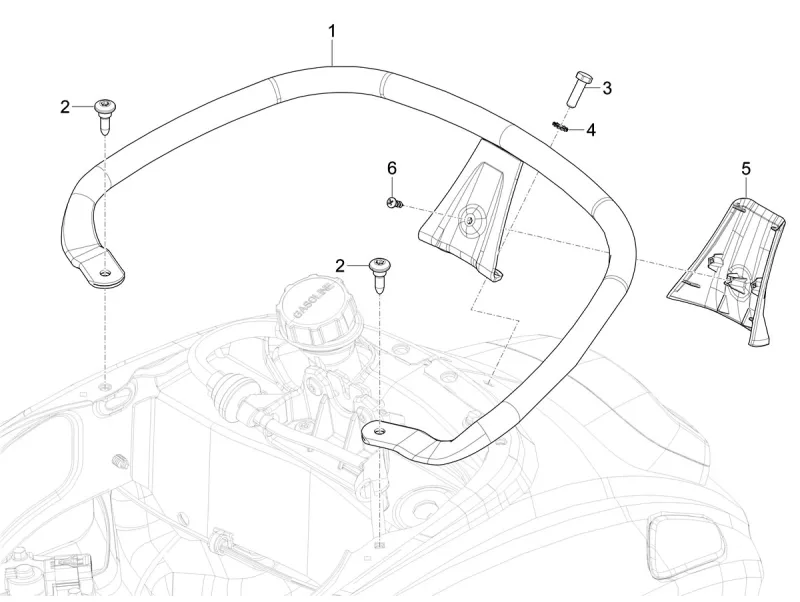 1
2
3
4
6
5
2
GASOLINE