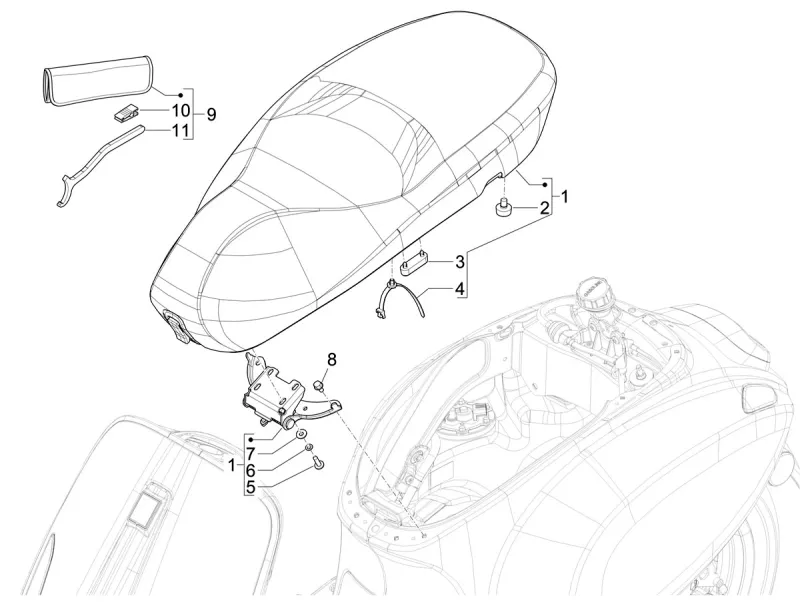 10
9
11
1
2
3
4
8
7
1
6
5