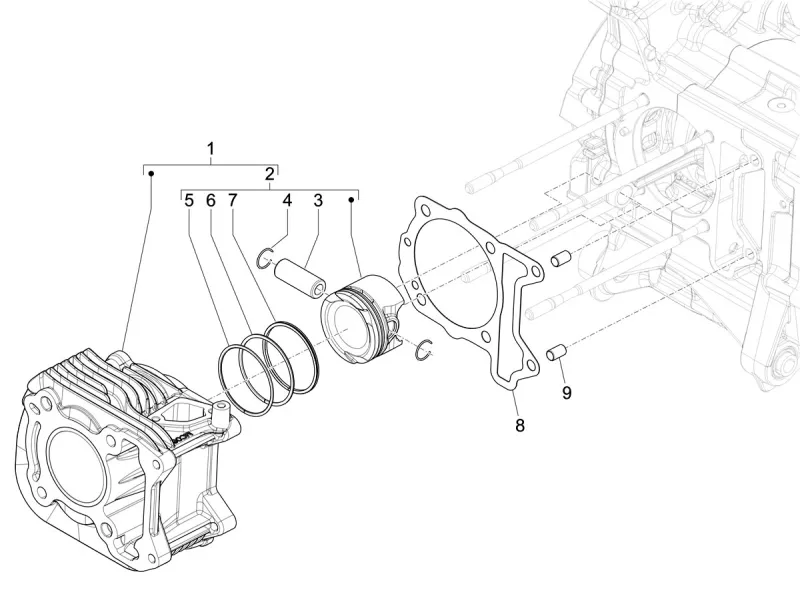 1
2
5 6 7 4 3
8
9