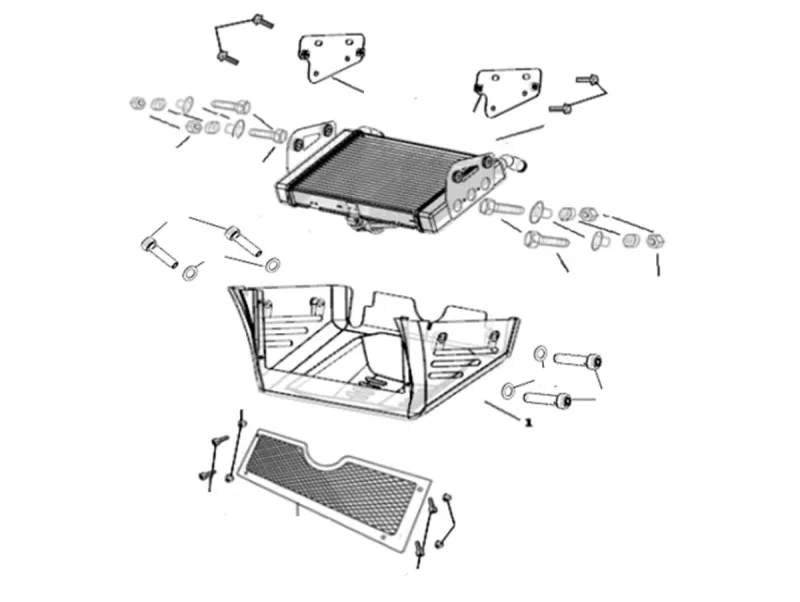 1