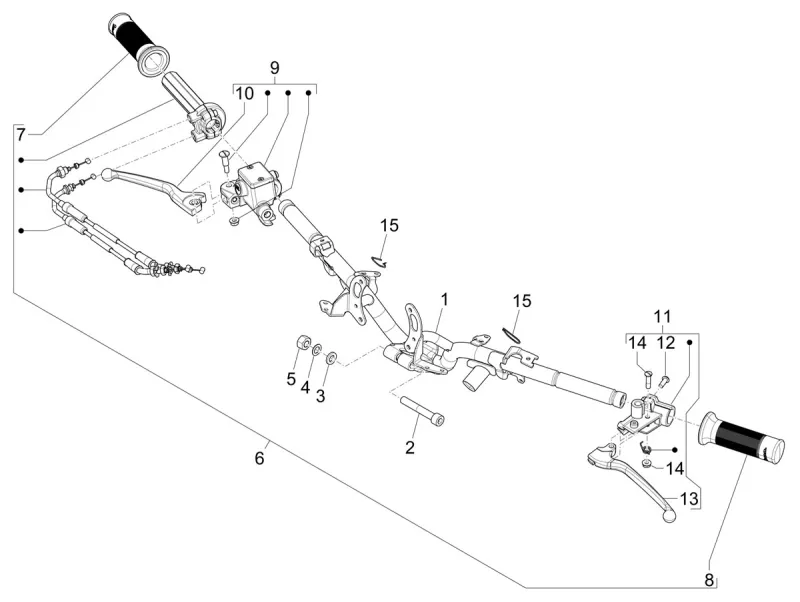 9
10
7
15
1
15
11
14
12
5
4
3
2
6
14
13
8