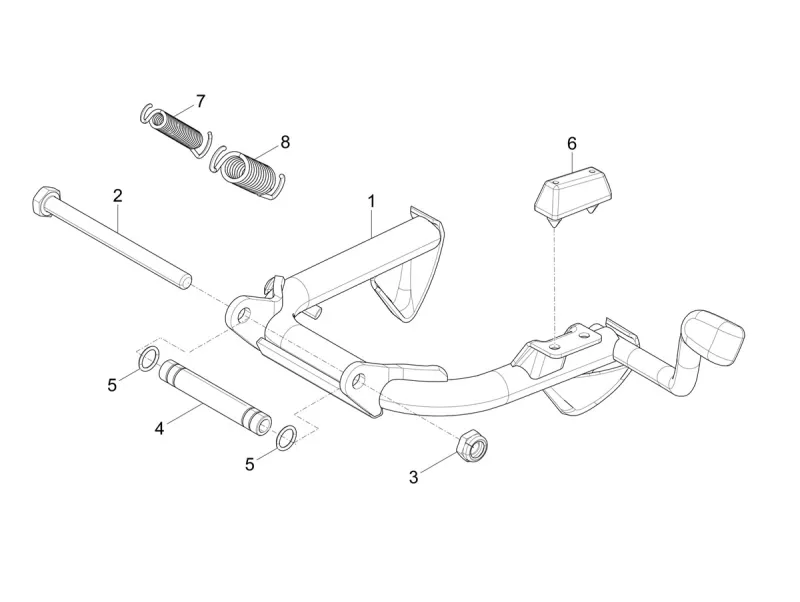 7
8
6
2
1
5
4
5
3