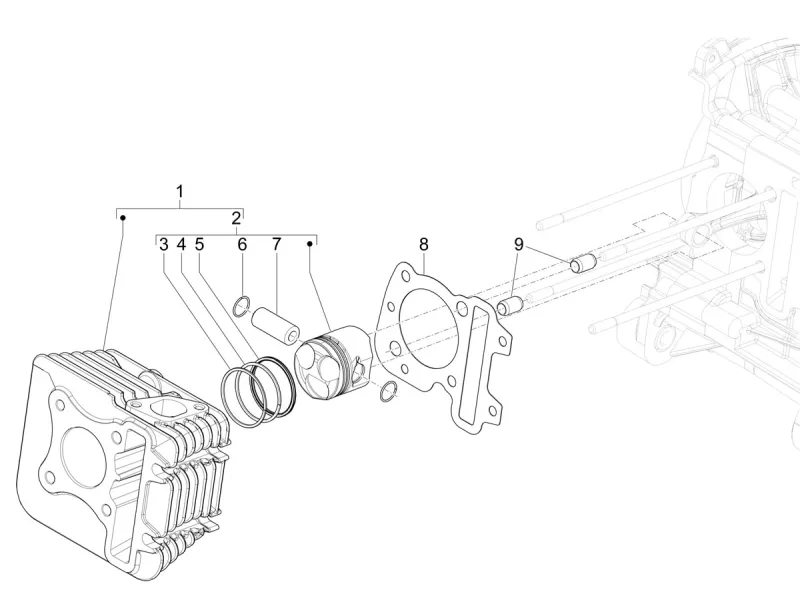 1
2
3
4
5
6
7
8
9