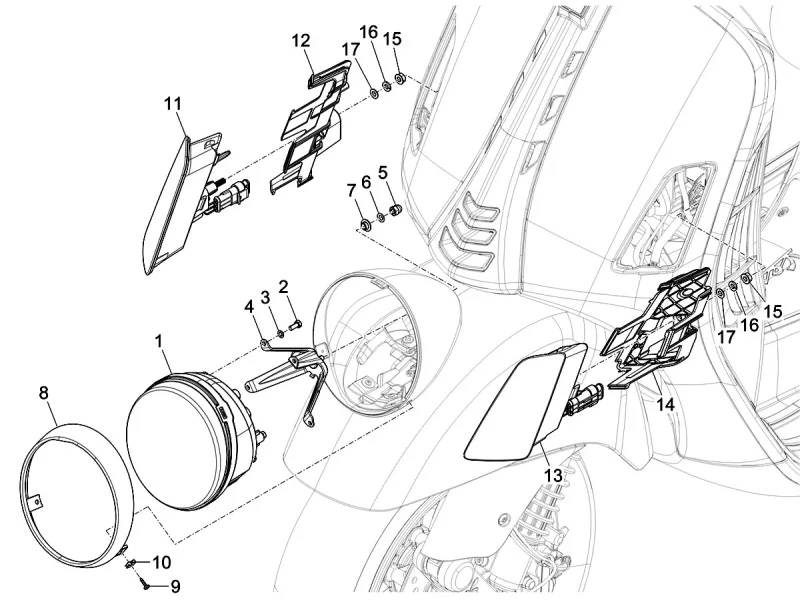 12
16
15
17
11
7
6
5
4
3
2
1
8
15
16
17
14
13
10
9