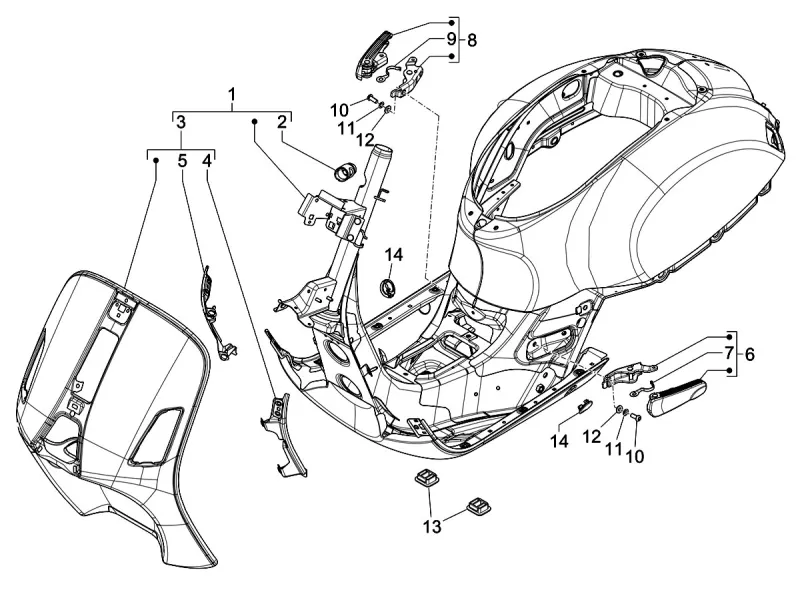 9
8
1
10
11
12
3
2
5
4
14
7
6
14
12
11
10
13