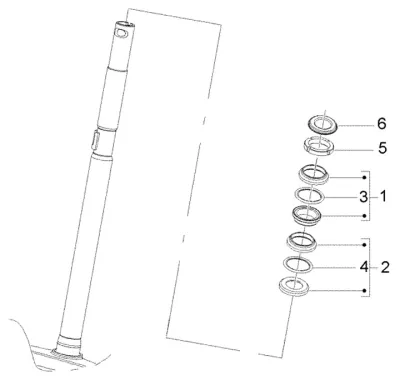 6
5
3 1
4 2