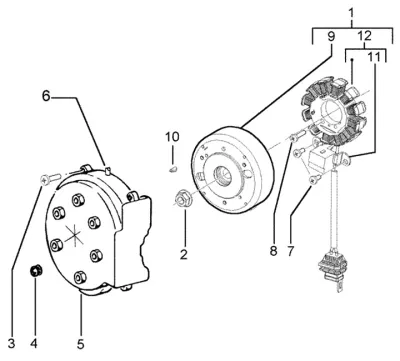 1
9
12
11
6
10
2
8
7
3
4
5