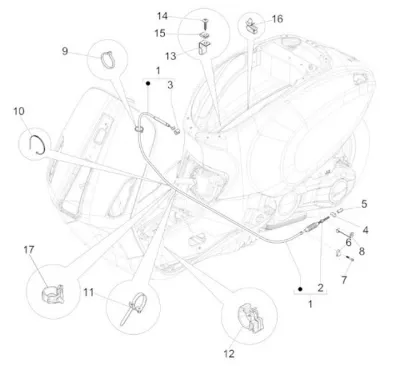 14
16
15
13
9
1
3
10
5
4
6
8
7
17
11
2
1
12