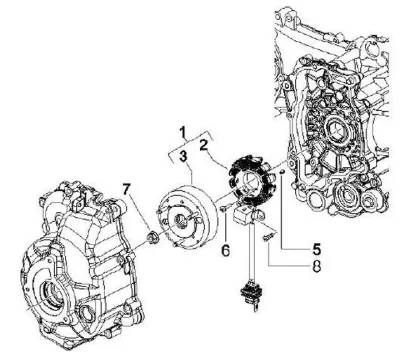 1
2
3
7
6
5
8