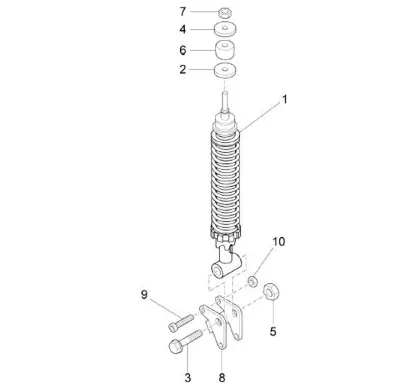 7
4
6
2
1
10
9
5
3
8