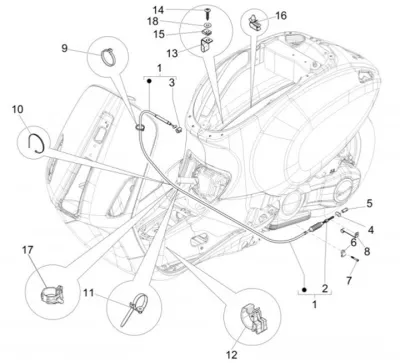 14
18
15
13
16
9
1
3
10
5
4
6
8
7
2
1
17
11
12