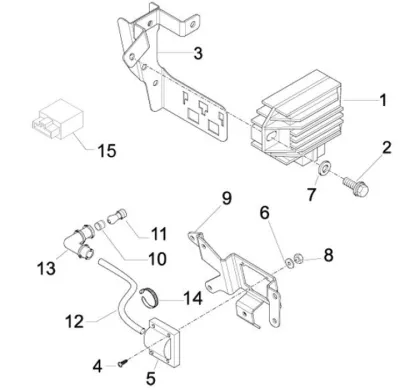 3
1
15
2
7
9
6
11
8
10
13
14
12
4
5