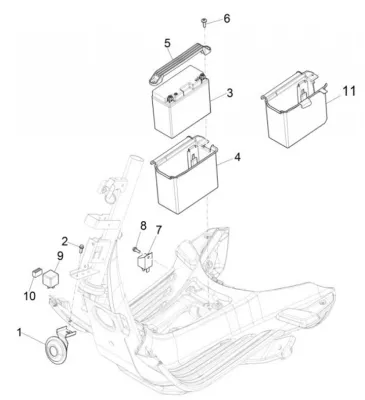 6
5
3
11
4
8
7
2
9
10
1