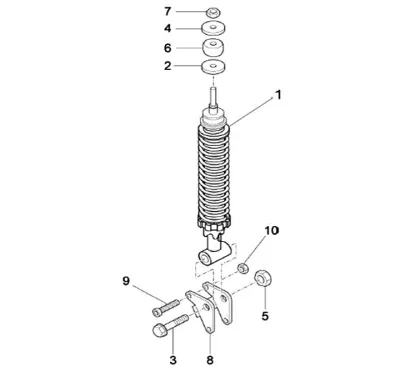 7
4
6
2
1
10
9
5
3
8