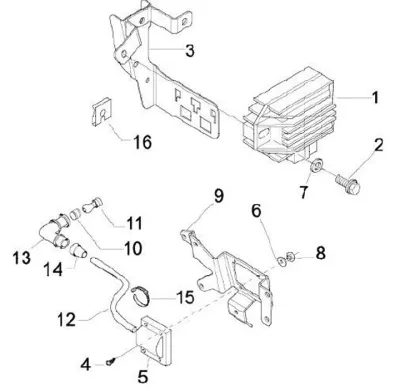 3
1
16
2
7
9
6
11
10
8
13
14
15
12
4
5