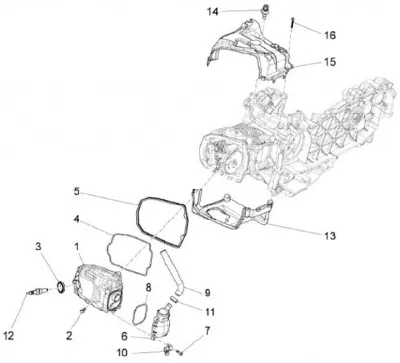 14
16
15
5
4
13
3
1
8
9
11
12
2
6
7
10