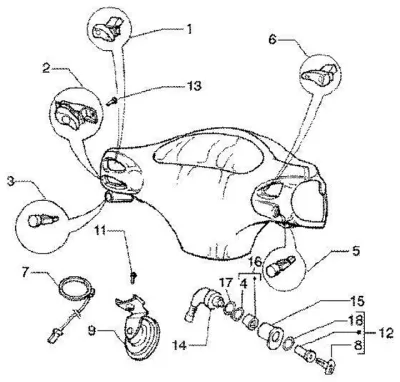 1
6
2
13
3
11
5
16
7
17
4
15
18
12
9
14
8