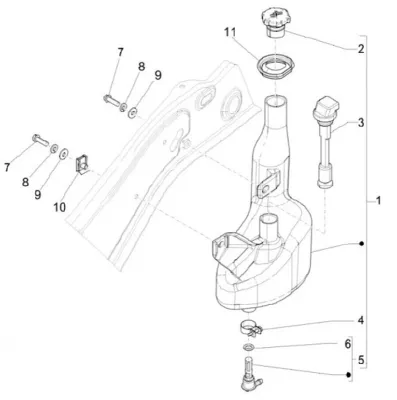 11
2
7
8
9
3
7
8
9
10
1
4
6
5