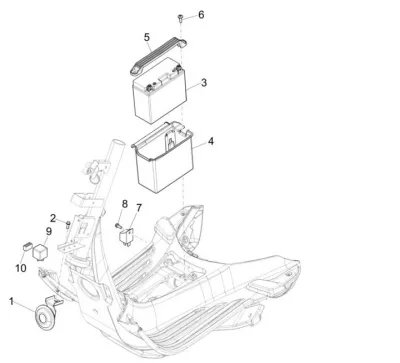 6
5
3
4
8
7
2
9
10
1