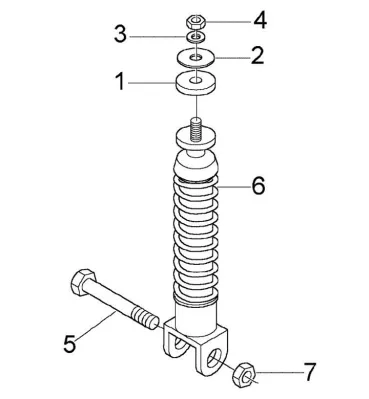 4
3
2
1
6
5
7