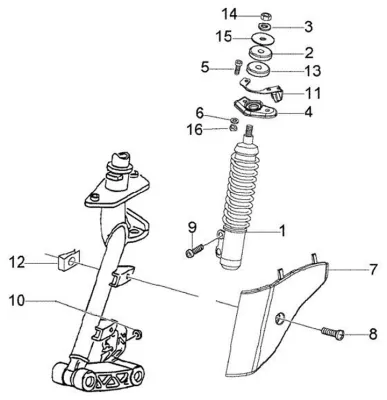 14
3
15
2
5
13
11
4
6
16
9
1
12
7
10
8