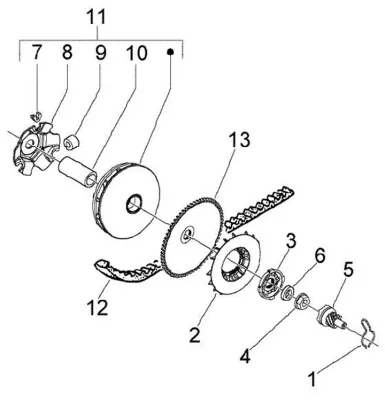 11
7 8 9 10 •
13
3
6
5
12
2
4
1