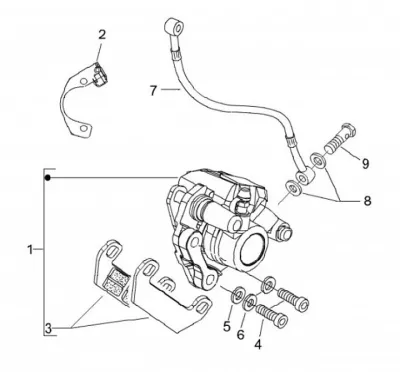 2
7
9
8
1
3
5
6
4