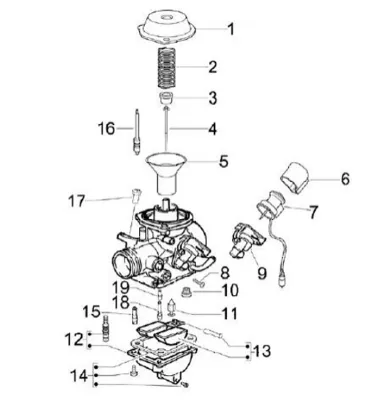 1
2
3
16
4
5
6
17
7
9
8
19
10
18
15
11
12
13
14