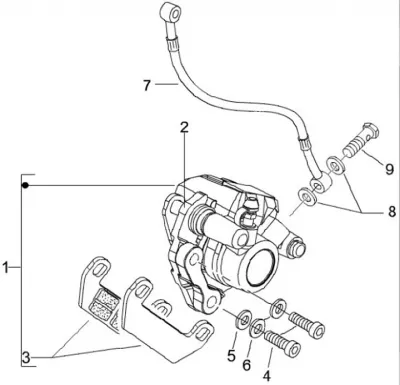 7
2
9
8
1
3
5
6
4