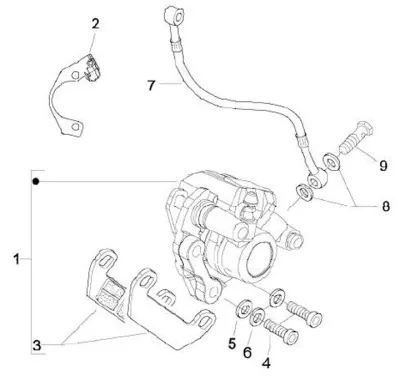 2
7
9
8
1
3
5
6
4