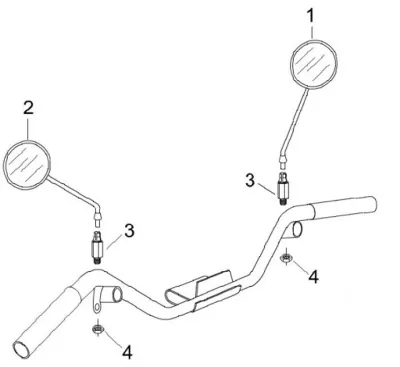 1
2
3
3
4
4