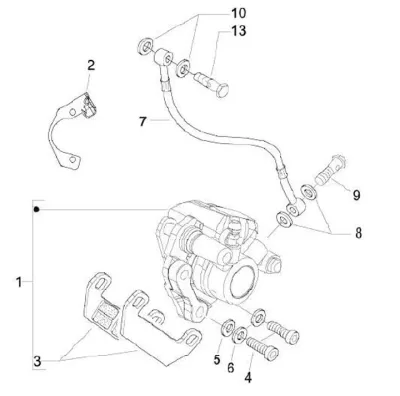 10
13
2
7
9
8
1
3
5
6
4