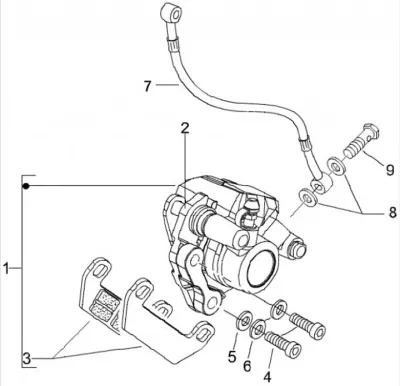 7
2
9
8
1
3
5
6
4