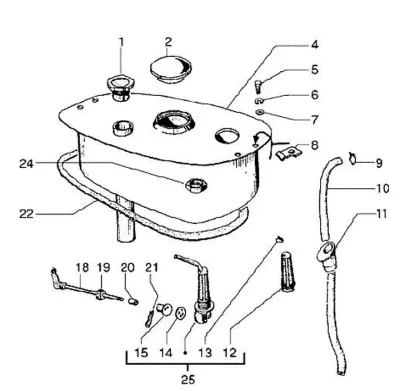 1
2
4
5
6
7
8
9
10
11
24
22
18 19 20 21
15 14 13 12
25