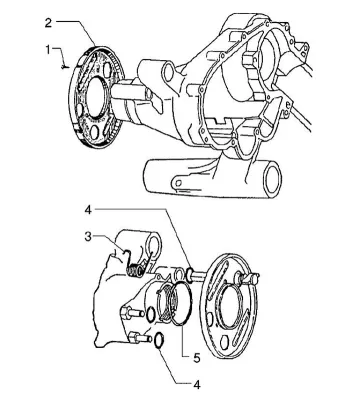 2
1
4
3
5
4