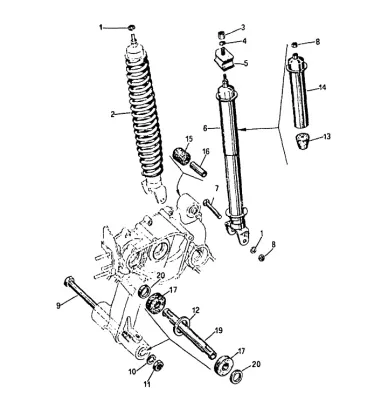 1
3
4
8
5
14
2
6
13
15
16
7
1
8
20
17
9
12
19
17
20
10
11