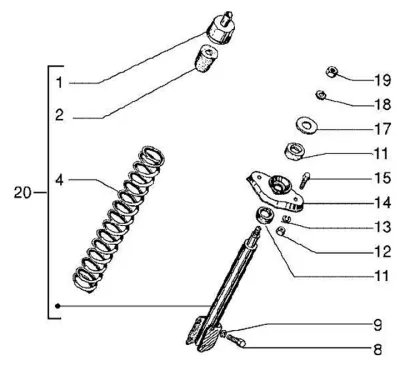 1
2
4
20
19
18
17
11
15
14
13
12
11
9
8