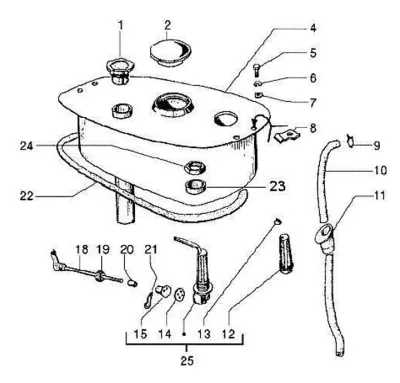 1
2
4
5
6
7
8
9
10
11
24
23
22
18
19
20
21
15
14
13
12
25