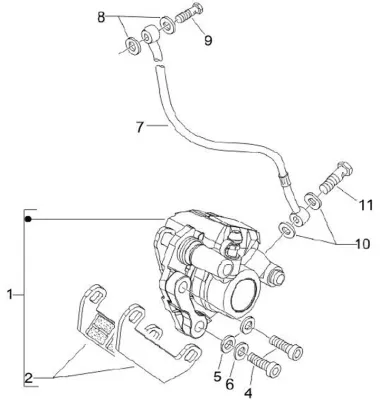 8
9
7
11
10
1
2
5
6
4