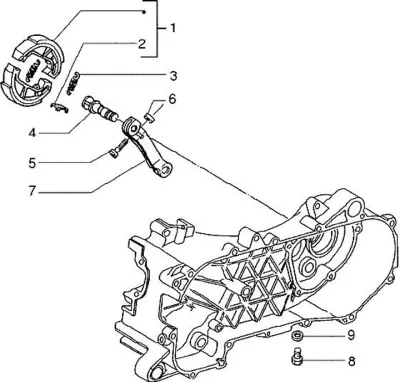 1
2
3
6
4
5
7
9
8