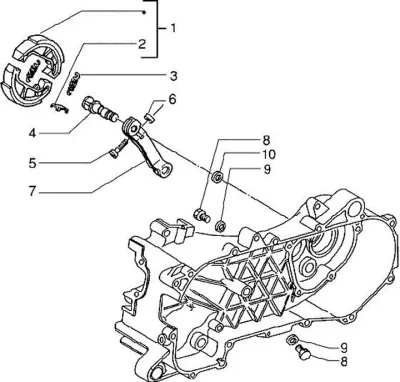 1
2
3
6
4
5
7
8
10
9
9
8