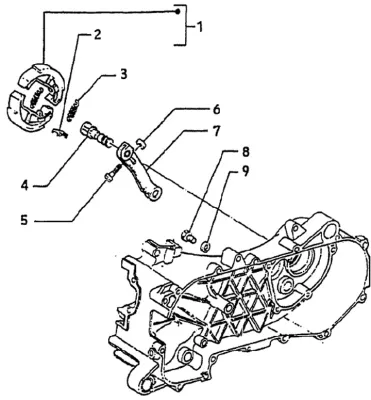 1
2
3
6
7
8
9
4
5