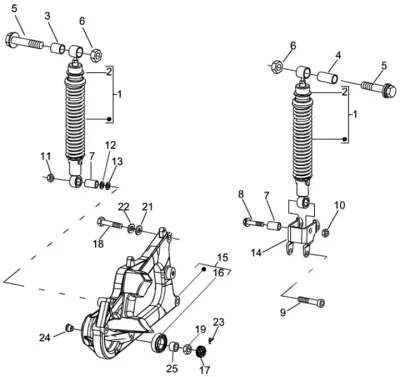 5
3
6
2
1
11
7
12
13
22
21
18
15
16
24
19
23
25
17
6
4
5
2
1
8
7
10
14
9