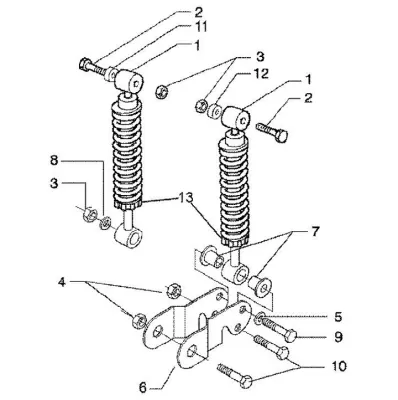 2
11
1
3
12
1
2
8
3
13
7
4
5
9
10
6