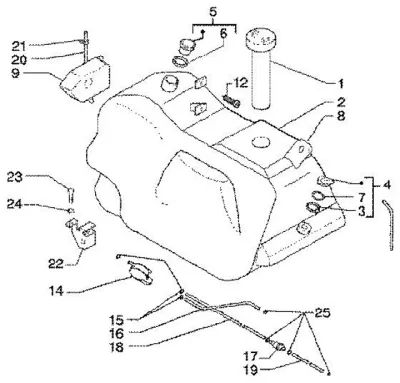 5
6
21
20
9
12
1
2
8
23
24
4
7
3
22
14
15
16
18
25
17
19