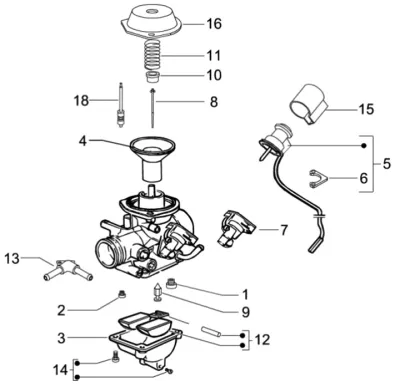 16
11
10
18
8
15
4
5
6
7
13
1
2
9
3
12
14