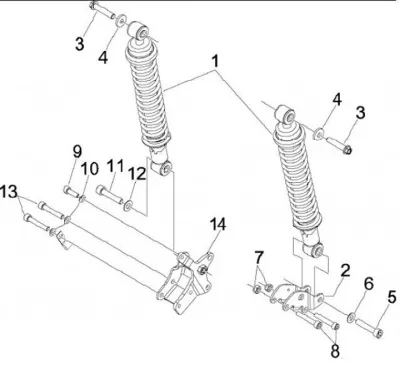 3
4
1
4
3
9
10
11
12
13
14
7
2
6
5
8